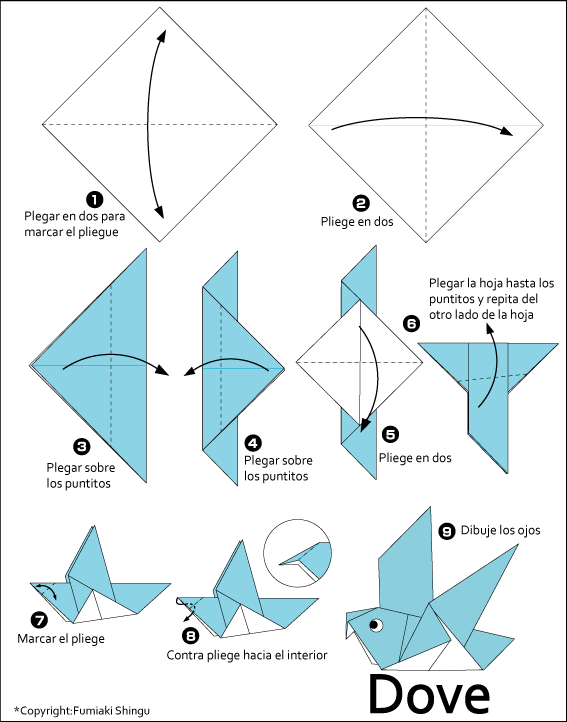 1 Plegar en dos para marcar el pliegue

2 Pliege en dos

3 Plegar sobre los puntitos

4 Plegar sobre los puntitos

5 Pliege en dos

6 Plegar la hoja hasta los puntitos y repita del otro lado de la hoja

7 Marcar el pliege

8 Contra pliege hacia el interior

9 Dibuje los ojos

Dove

*Copyright:Fumiaki Shingu